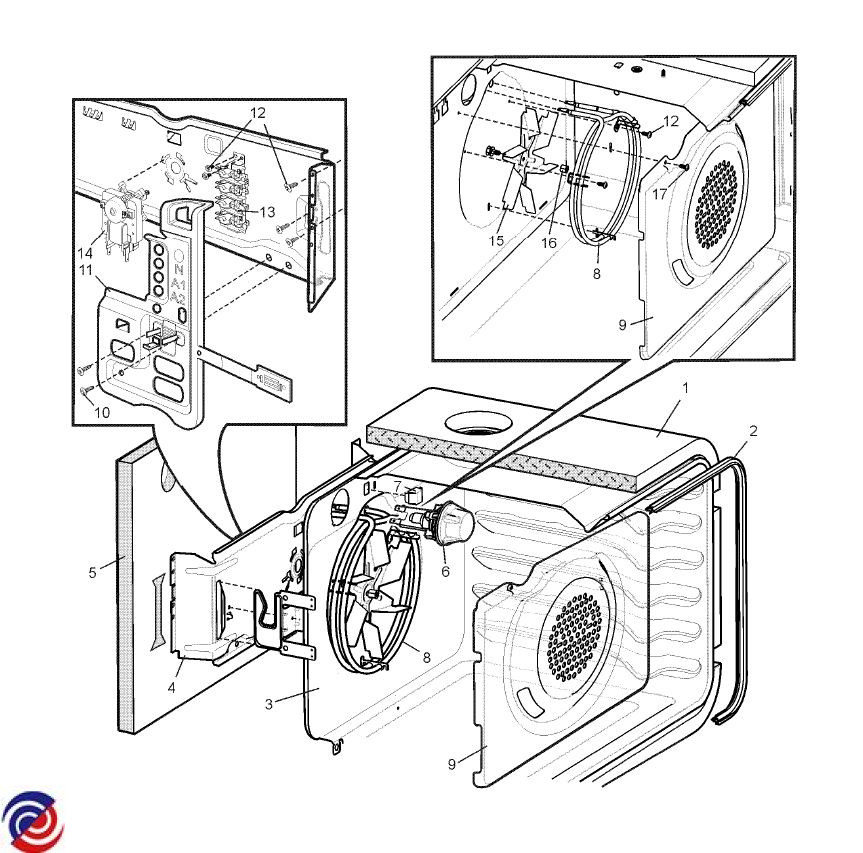 12
13
14
11
N
A1
A2
10
12
17
15
16
8
9
1
2
7
6
5
8
4
3
9